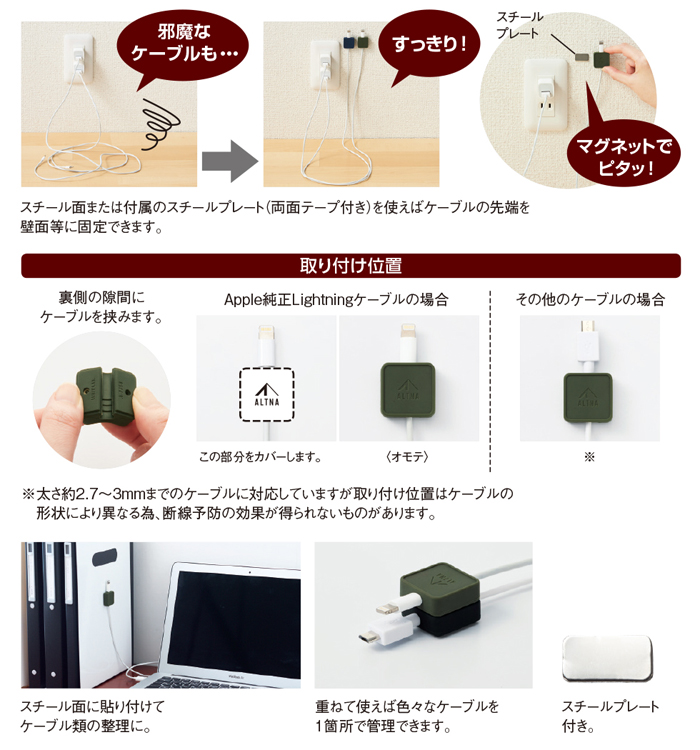 邪魔なケーブルも…

すっきり!

スチールプレート

マグネットでピタッ!

スチール面または付属のスチールプレート(両面テープ付き)を使えばケーブルの先端を壁面等に固定できます。

取り付け位置

裏側の隙間にケーブルを挟みます。

Apple純正Lightningケーブルの場合

ALTNA

この部分をカバーします。

ALTNA

〈オモテ〉

その他のケーブルの場合

ALTNA

※

※太さ約2.7～3mmまでのケーブルに対応していますが取り付け位置はケーブルの形状により異なる為、断線予防の効果が得られないものがあります。

スチール面に貼り付けてケーブル類の整理に。

重ねて使えば色々なケーブルを1箇所で管理できます。

スチールプレート付き。