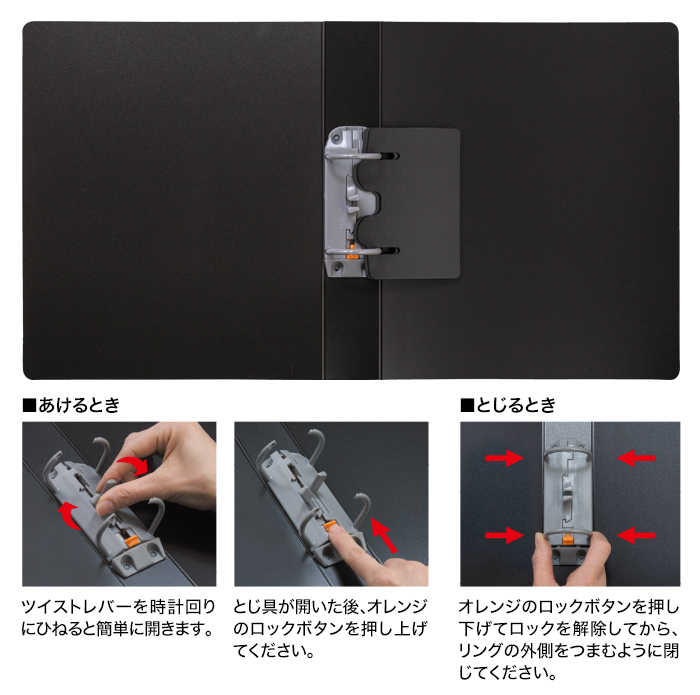 ■あけるとき

ツイストレバーを時計回りにひねると簡単に開きます。

とじ具が開いた後、オレンジのロックボタンを押し上げてください。

■とじるとき

オレンジのロックボタンを押し下げてロックを解除してから、リングの外側をつまむように閉じてください。