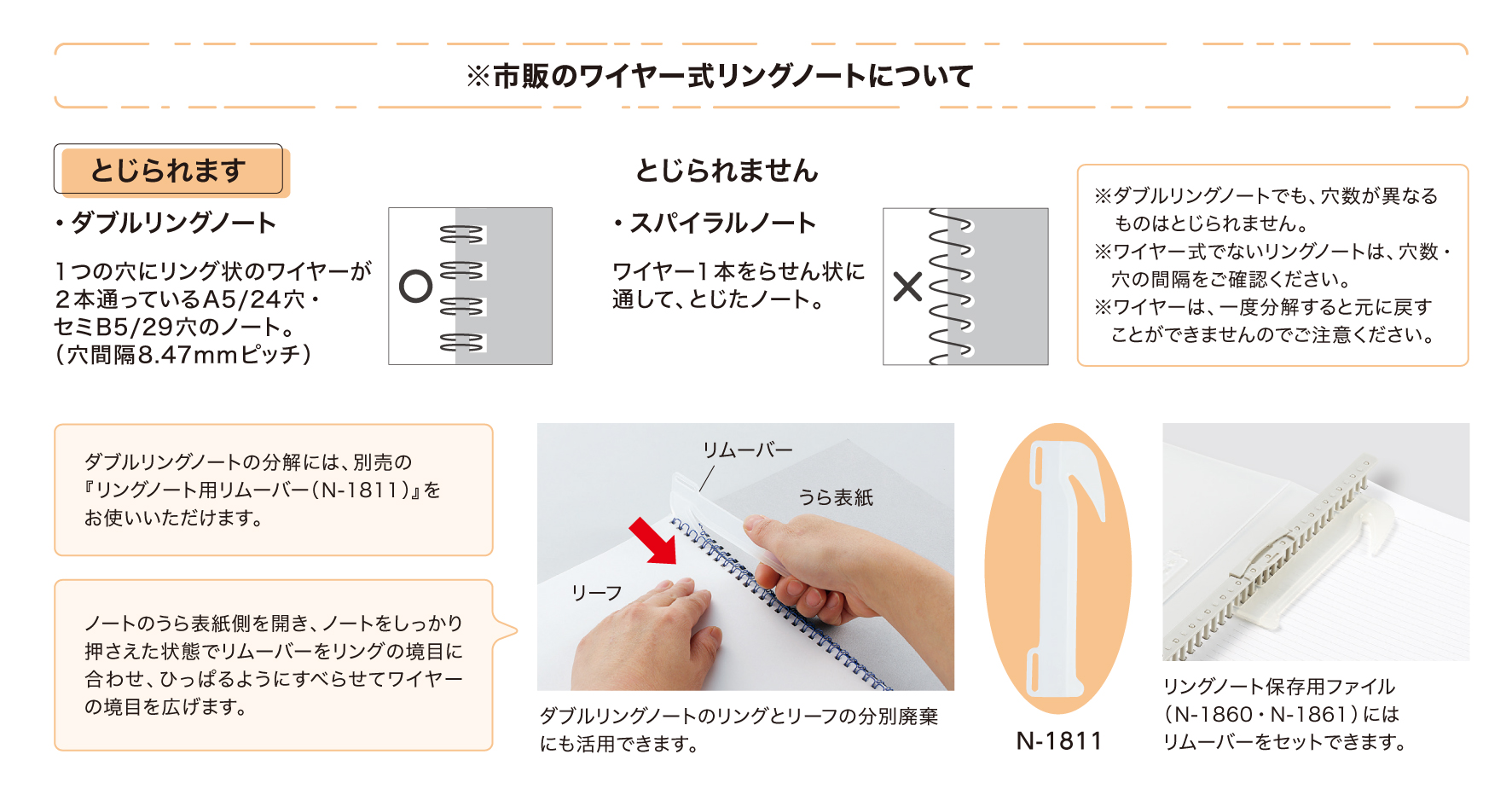 ※市販のワイヤー式リングノートについて

とじられます

・ダブルリングノート

１つの穴にリング状のワイヤーが２本通っているA5/24穴・セミB5/29穴のノート。（穴間隔8.47mmピッチ）

○

とじられません

・スパイラルノート

ワイヤー１本をらせん状に通して、とじたノート。

×

※ダブルリングノートでも、穴数が異なるものはとじられません。
※ワイヤー式でないリングノートは、穴数・穴の間隔をご確認ください。
※ワイヤーは、一度分解すると元に戻すことができませんのでご注意ください。

ダブルリングノートの分解には、別売の『リングノート用リムーバー（N-1811）』をお使いいただけます。

ノートのうら表紙側を開き、ノートをしっかり押さえた状態でリムーバーをリングの境目に合わせ、ひっぱるようにすべらせてワイヤーの境目を広げます。

リムーバー

うら表紙

リーフ

ダブルリングノートのリングとリーフの分別廃棄にも活用できます。

N-1811

リングノート保存用ファイル（N-1860・N-1861）にはリムーバーをセットできます。